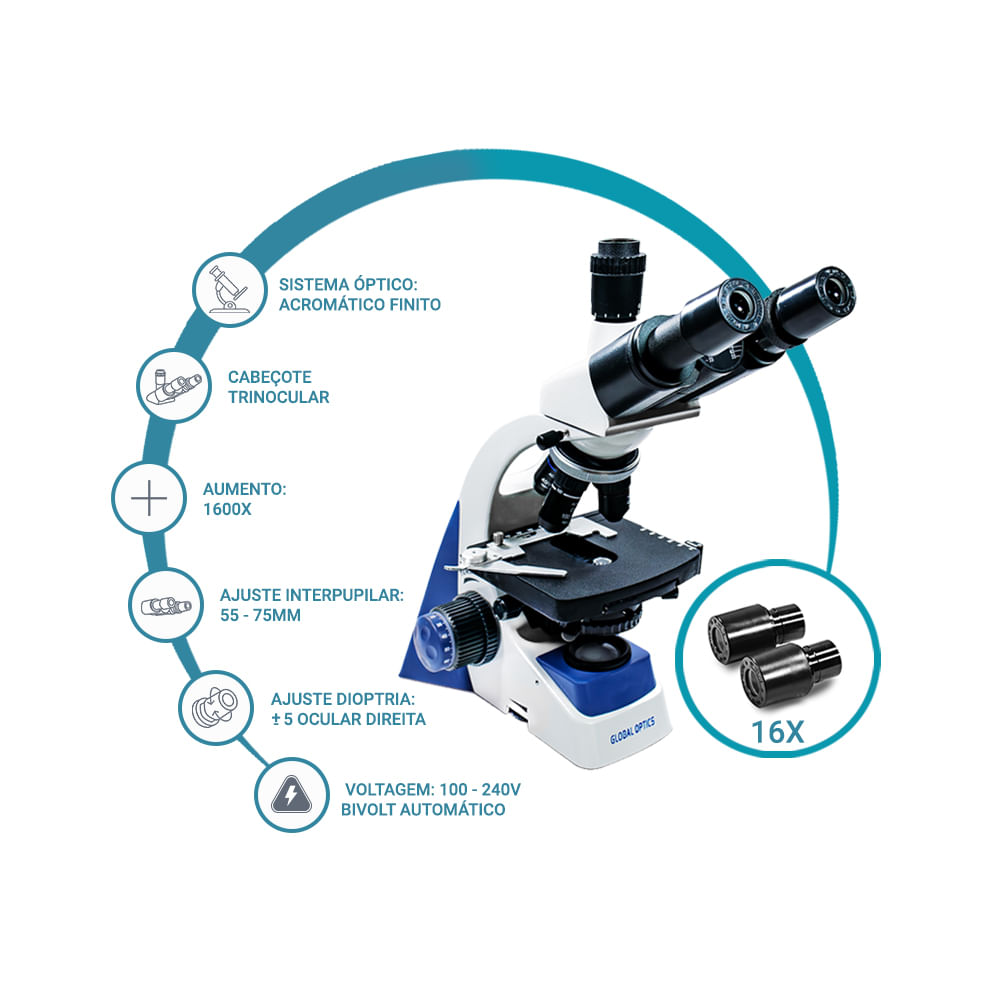 SISTEMA ÓPTICO:
ACROMÁTICO FINITO

CABEÇOTE
TRINOCULAR

AUMENTO:
1600X

AJUSTE INTERPUPILAR:
55 - 75MM

AJUSTE DIOPTRIA:
± 5 OCULAR DIREITA

VOLTAGEM: 100 - 240V
BIVOLT AUTOMÁTICO

GLOBAL OPTICS

16X